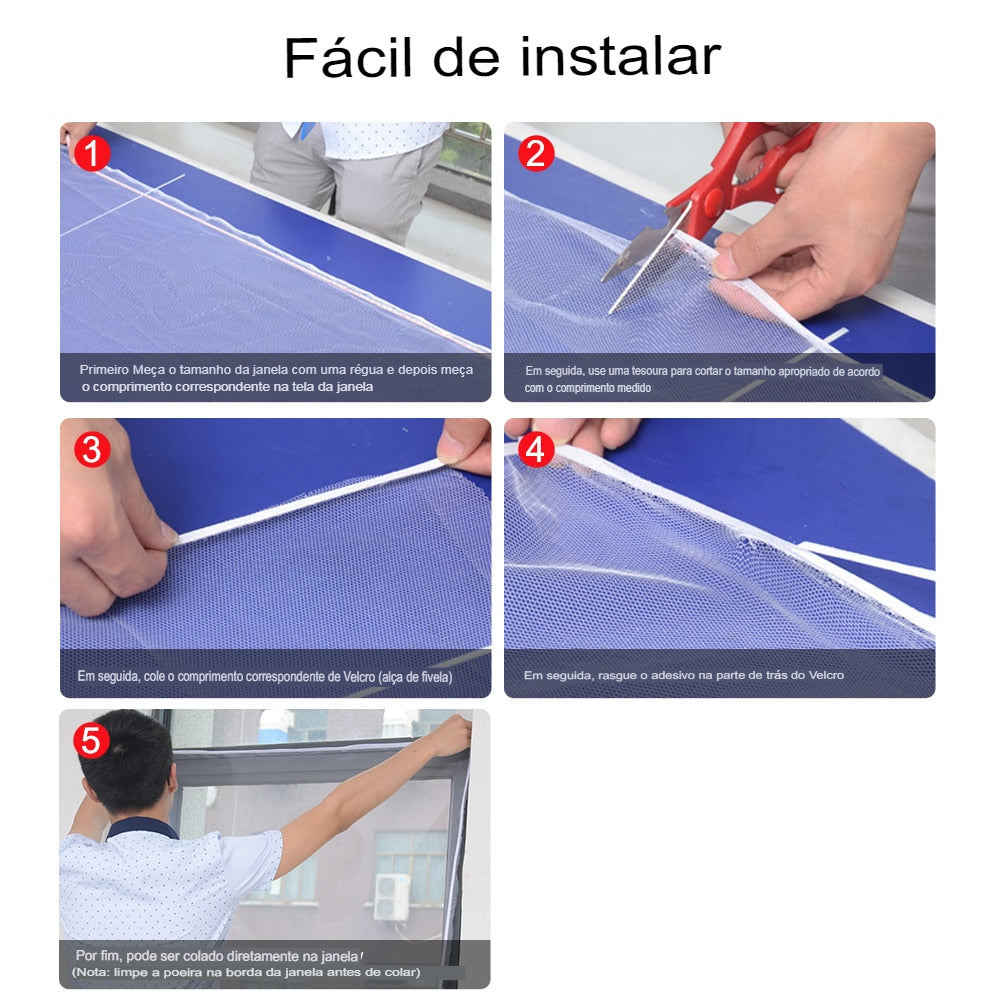 Fácil de instalar

1

Primeiro Meça o tamanho da janela com uma régua e depois meça o comprimento correspondente na tela da janela

2

Em seguida, use uma tesoura para cortar o tamanho apropriado de acordo com o comprimento medido

3

Em seguida, cole o comprimento correspondente de Velcro (alça de fivela)

4

Em seguida, rasgue o adesivo na parte de trás do Velcro

5

Por fim, pode ser colado diretamente na janela!
(Nota: limpe a poeira na borda da janela antes de colar)